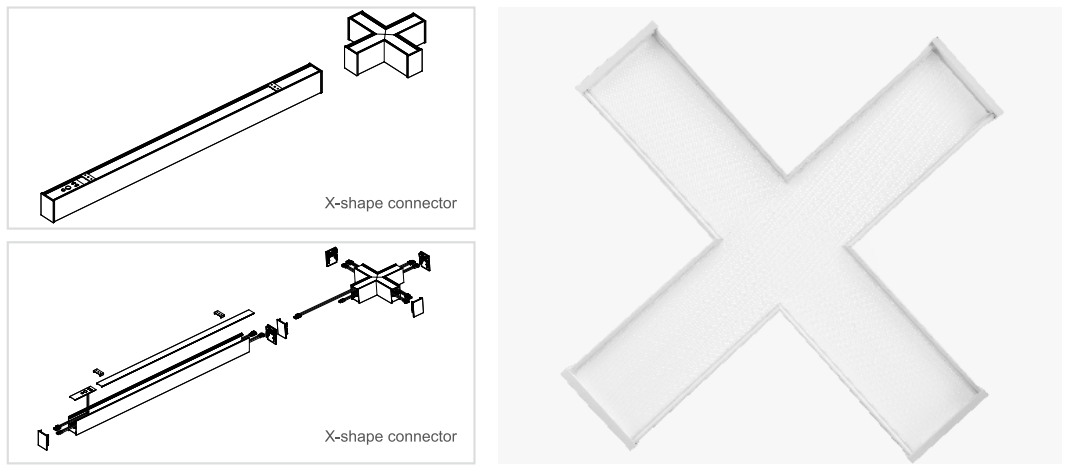 X-shape connector

X-shape connector